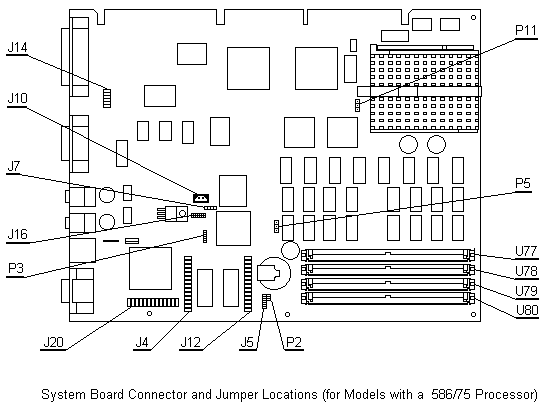 J14

J10

J7

J16

P3

J20

J4

J12

J5

P2

P11

P5

U77

U78

U79

U80

System Board Connector and Jumper Locations (for Models with a 586/75 Processor)